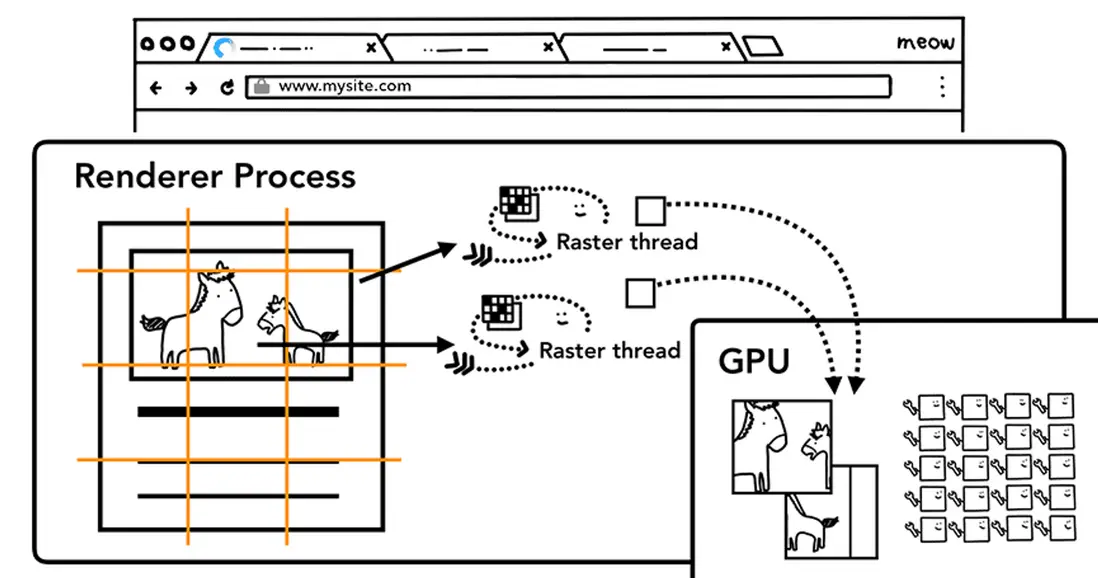 meow

www.mysite.com

Renderer Process

Raster thread

Raster thread

GPU