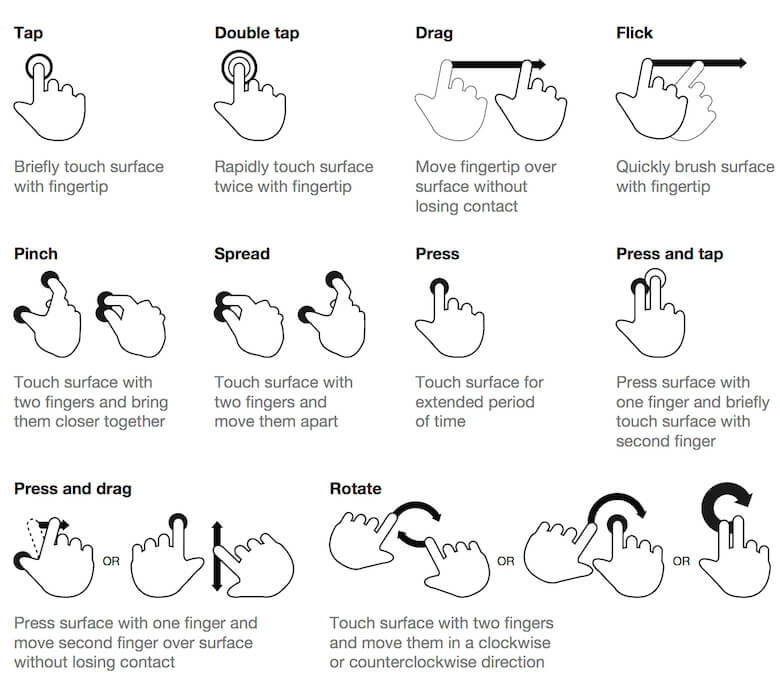 Tap

Briefly touch surface with fingertip

Double tap

Rapidly touch surface twice with fingertip

Drag

Move fingertip over surface without losing contact

Flick

Quickly brush surface with fingertip

Pinch

Touch surface with two fingers and bring them closer together

Spread

Touch surface with two fingers and move them apart

Press

Touch surface for extended period of time

Press and tap

Press surface with one finger and briefly touch surface with second finger

Press and drag

OR

Press surface with one finger and move second finger over surface without losing contact

Rotate

OR

OR

Touch surface with two fingers and move them in a clockwise or counterclockwise direction