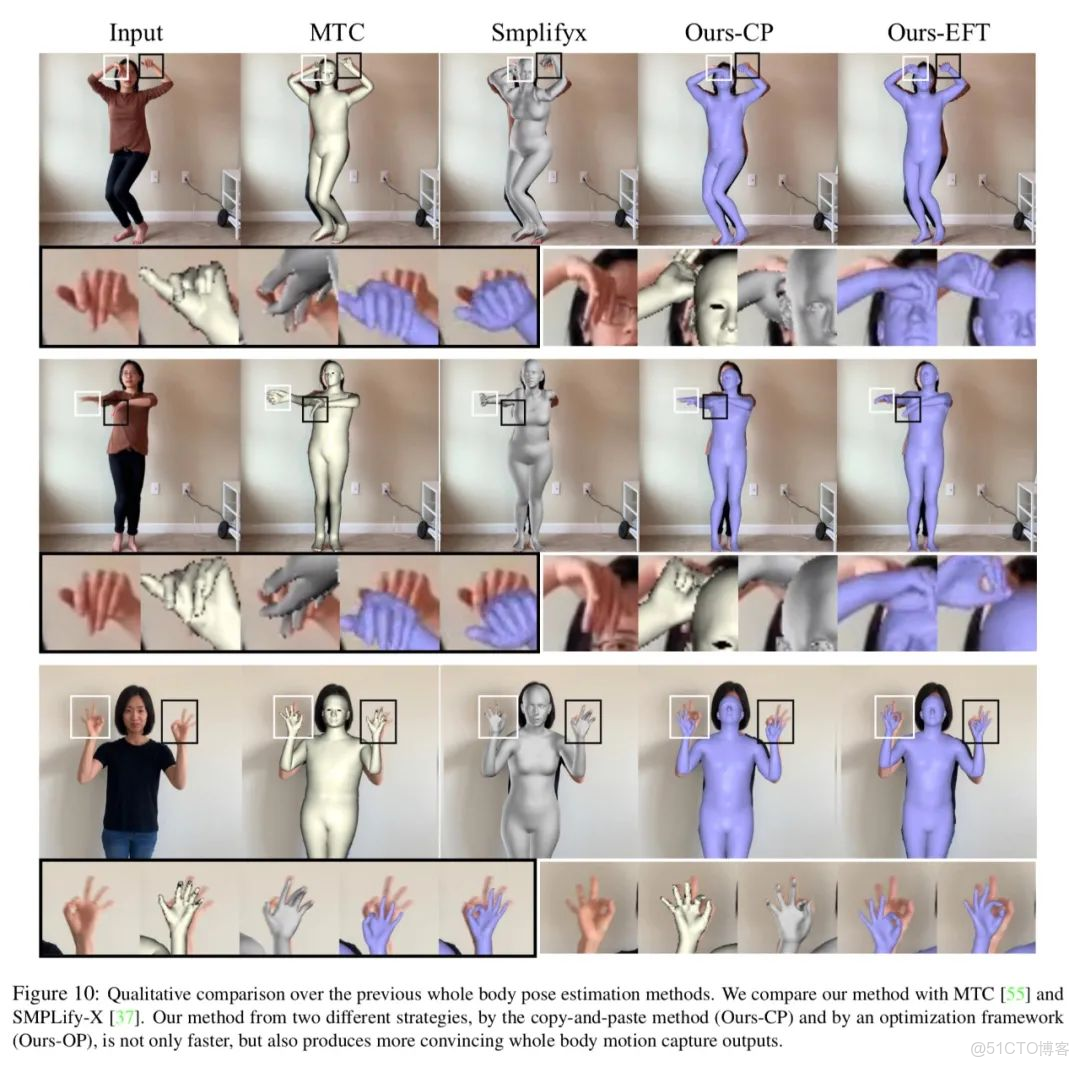 Input MTC Smplifyx Ours-CP Ours-EFT

Figure 10: Qualitative comparison over the previous whole body pose estimation methods. We compare our method with MTC [55] and SMPLify-X [37]. Our method from two different strategies, by the copy-and-paste method (Ours-CP) and by an optimization framework (Ours-OP), is not only faster, but also produces more convincing whole body motion capture outputs.

@51CTO博客