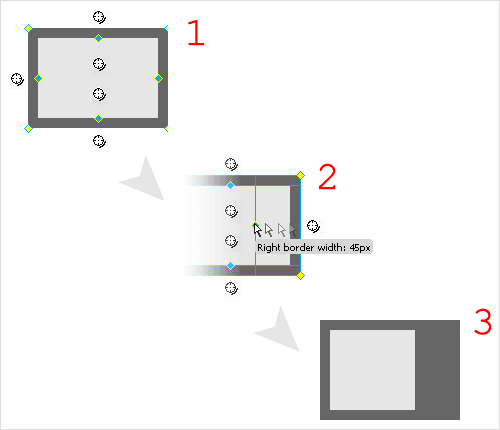 1

2

Right border width: 45px

3