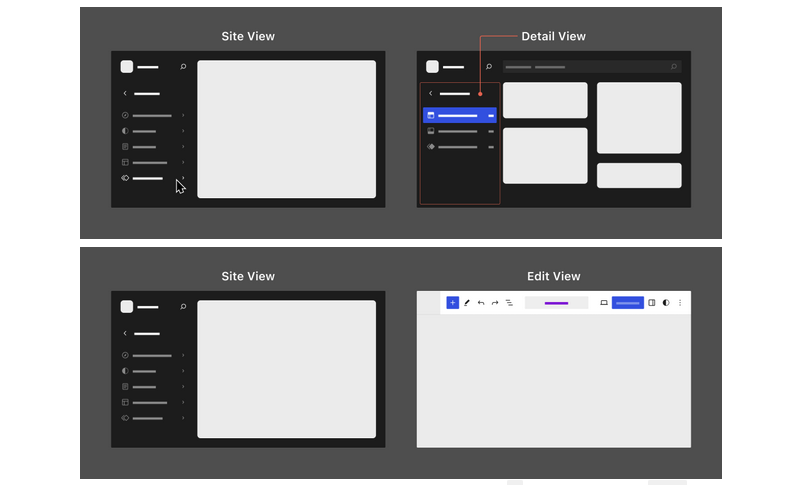 Site View

Detail View

Site View

Edit View