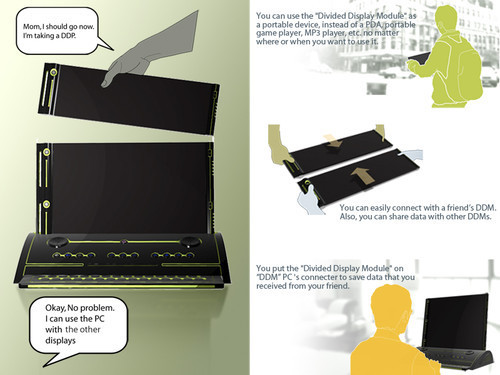 Mom, I should go now. I'm taking a DDP.

Okay, No problem. I can use the PC with the other displays

You can use the "Divided Display Module" as a portable device, instead of a PDA, portable game player, MP3 player, etc. no matter where or when you want to use it.

You can easily connect with a friend's DDM. Also, you can share data with other DDMs.

You put the "Divided Display Module" on "DDM" PC 's connecter to save data that you received from your friend.